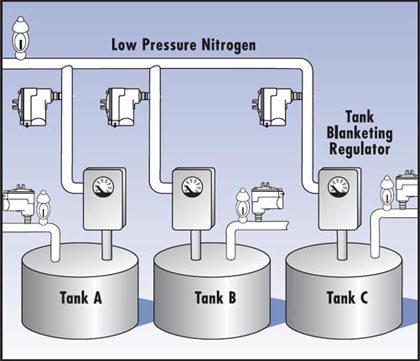 Low Pressure Nitrogen

Tank Blanketing Regulator

Tank A

Tank B

Tank C